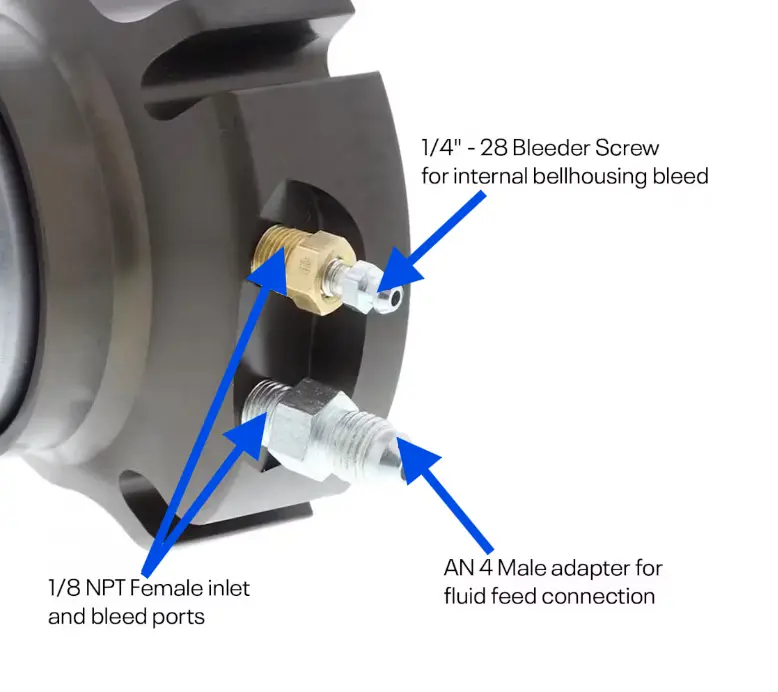 1/4" - 28 Bleeder Screw
for internal bellhousing bleed

1/8 NPT Female inlet
and bleed ports

AN 4 Male adapter for
fluid feed connection